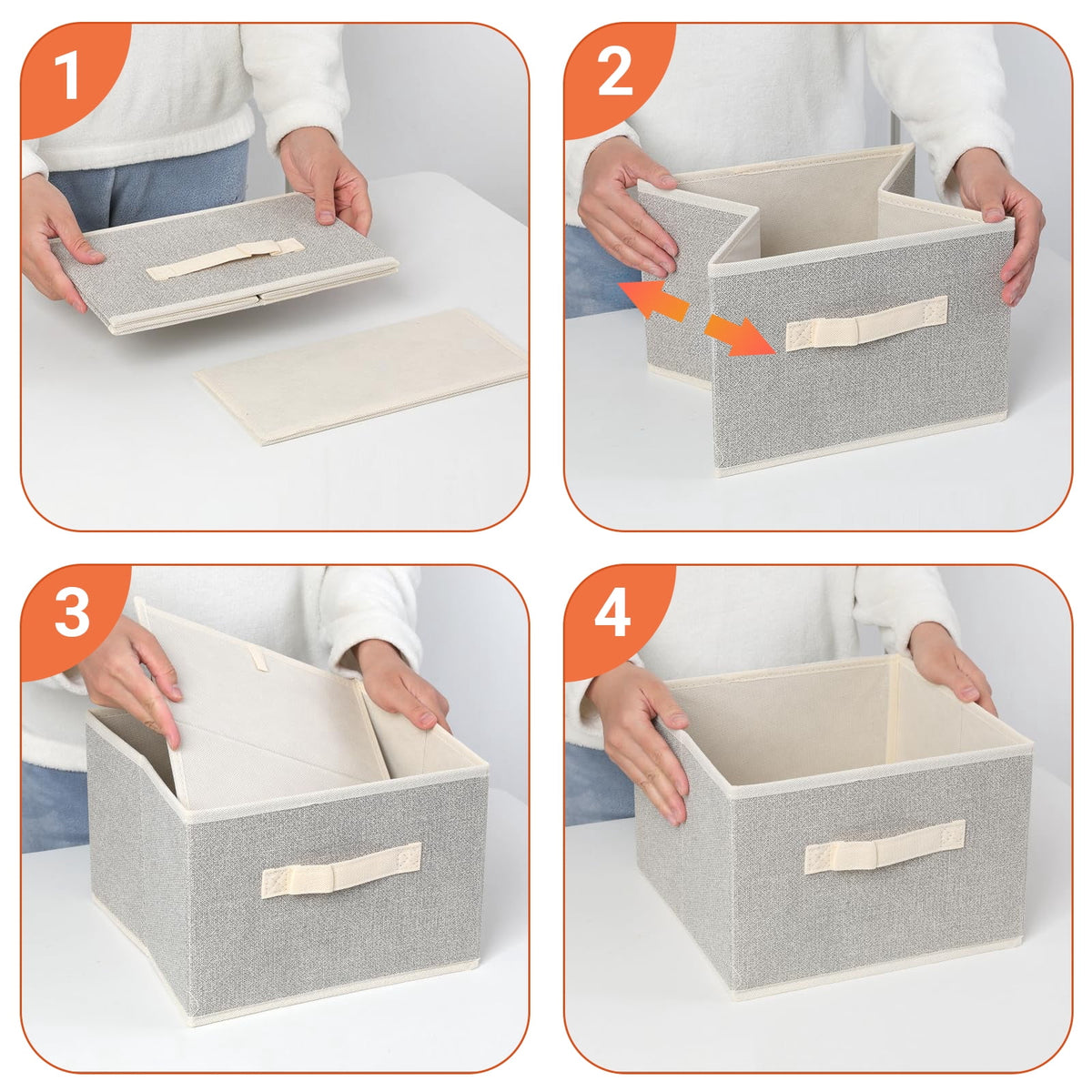 1

2

3

4